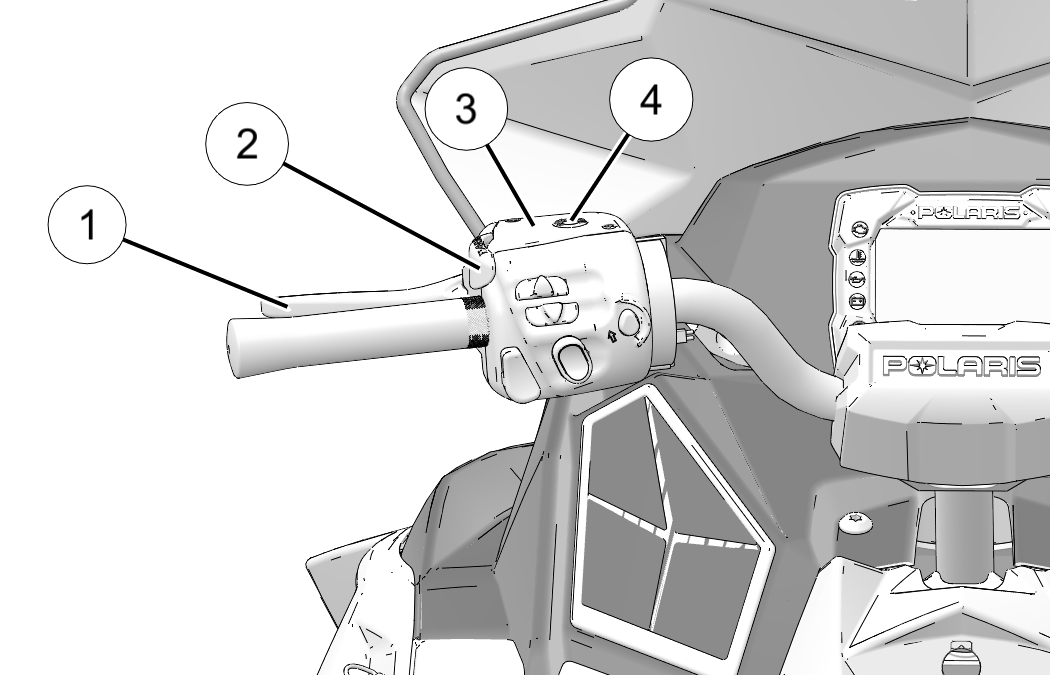 1
2
3
4
POLARIS
POLARIS