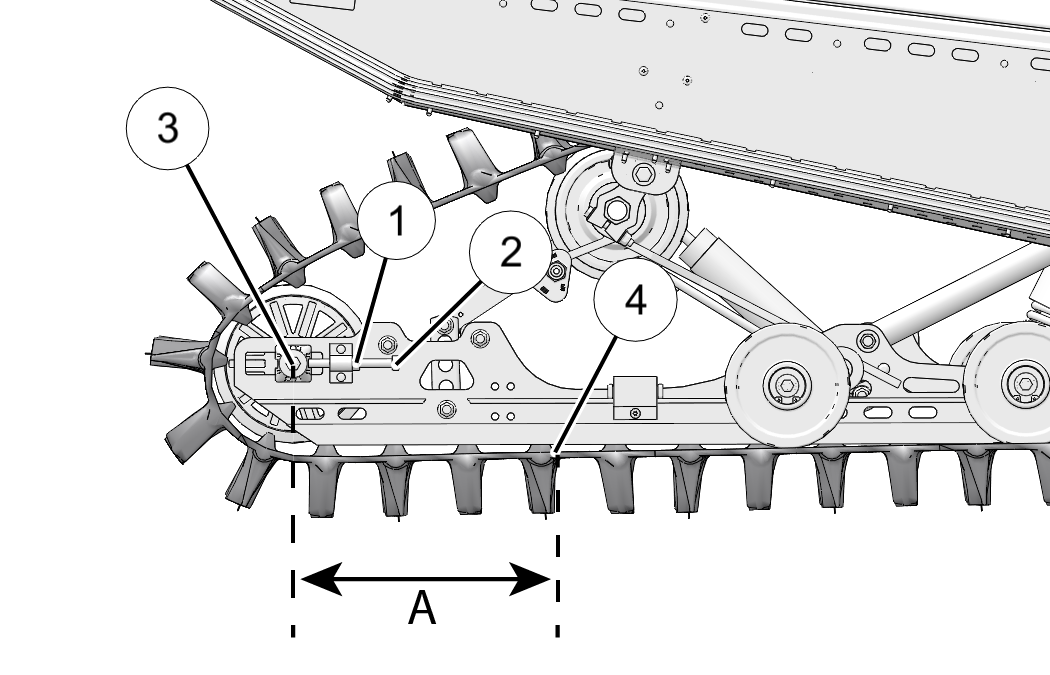 3
1
2
4
A