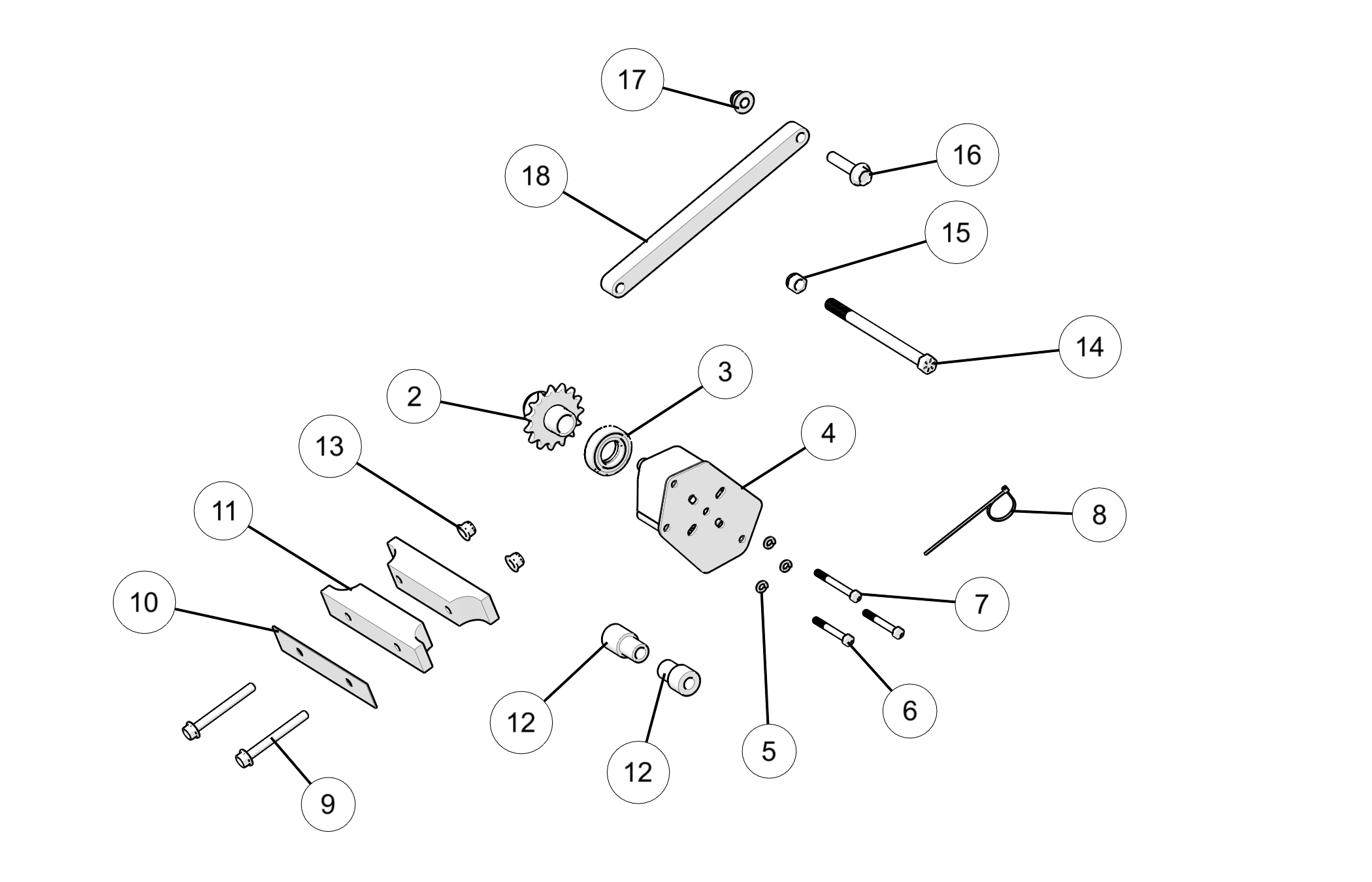 17
18
16
15
14
2
3
13
4
11
8
10
7
6
12
12
5
9