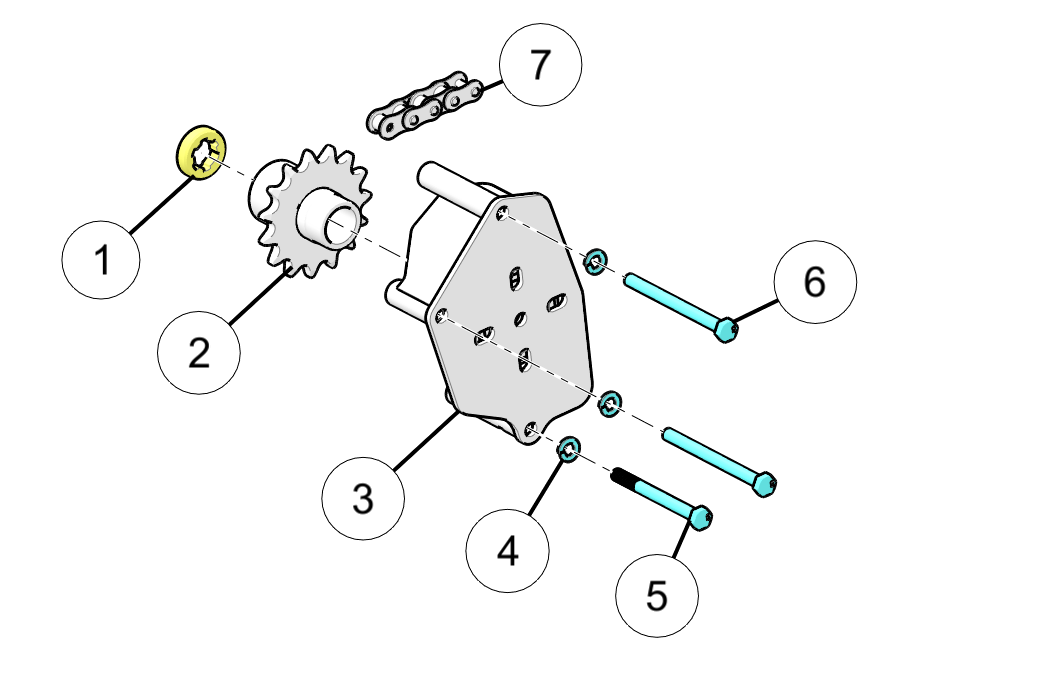 7
1
2
6
3
4
5